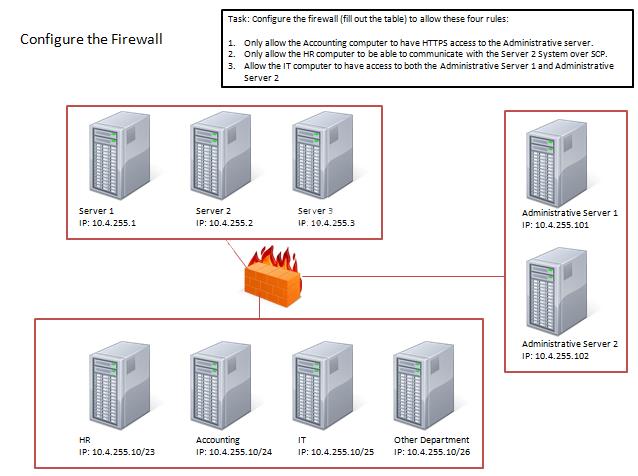 Configure the Firewall

Task: Configure the firewall (fill out the table) to allow these four rules:

1. Only allow the Accounting computer to have HTTPS access to the Administrative server.
2. Only allow the HR computer to be able to communicate with the Server 2 System over SCP.
3. Allow the IT computer to have access to both the Administrative Server 1 and Administrative Server 2

Server 1
IP: 10.4.255.1

Server 2
IP: 10.4.255.2

Server 3
IP: 10.4.255.3

Administrative Server 1
IP: 10.4.255.101

Administrative Server 2
IP: 10.4.255.102

HR
IP: 10.4.255.10/23

Accounting
IP: 10.4.255.10/24

IT
IP: 10.4.255.10/25

Other Department
IP: 10.4.255.10/26